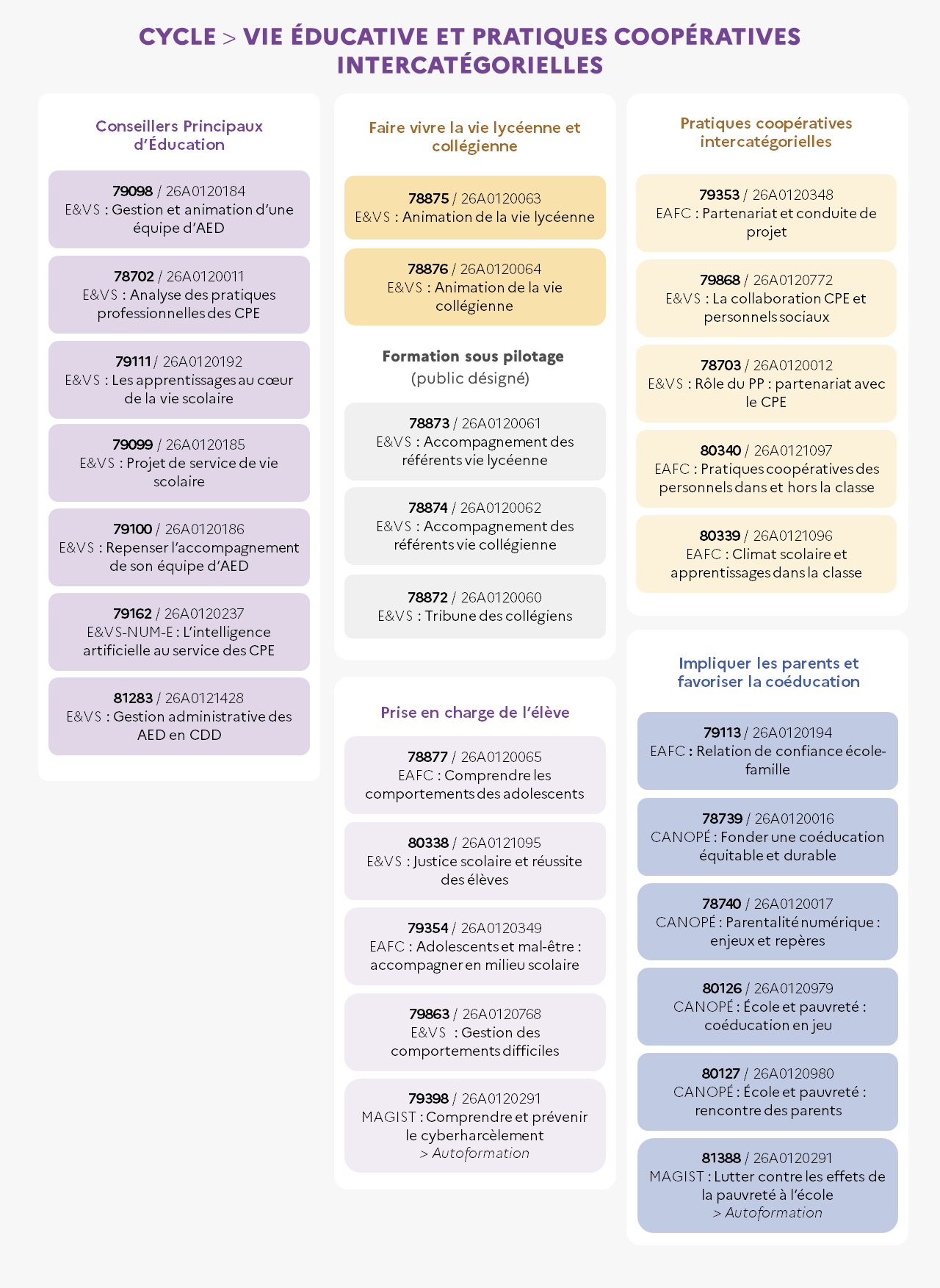 CYCLE > VIE ÉDUCATIVE ET PRATIQUES COOPÉRATIVES INTERCATÉGORIELLES

Conseillers Principaux d'Éducation

79098 / 26A0120184
E&VS : Gestion et animation d'une équipe d'AED

78702 / 26A0120011
E&VS : Analyse des pratiques professionnelles des CPE

79111 / 26A0120192
E&VS : Les apprentissages au cœur de la vie scolaire

79099 / 26A0120185
E&VS : Projet de service de vie scolaire

79100 / 26A0120186
E&VS : Repenser l'accompagnement de son équipe d'AED

79162 / 26A0120237
E&VS-NUM-E : L'intelligence artificielle au service des CPE

81283 / 26A0121428
E&VS : Gestion administrative des AED en CDD

Faire vivre la vie lycéenne et collégienne

78875 / 26A0120063
E&VS : Animation de la vie lycéenne

78876 / 26A0120064
E&VS : Animation de la vie collégienne

Formation sous pilotage
(public désigné)

78873 / 26A0120061
E&VS : Accompagnement des référents vie lycéenne

78874 / 26A0120062
E&VS : Accompagnement des référents vie collégienne

78872 / 26A0120060
E&VS : Tribune des collégiens

Prise en charge de l'élève

78877 / 26A0120065
EAFC : Comprendre les comportements des adolescents

80338 / 26A0121095
E&VS : Justice scolaire et réussite des élèves

79354 / 26A0120349
EAFC : Adolescents et mal-être : accompagner en milieu scolaire

79863 / 26A0120768
E&VS : Gestion des comportements difficiles

79398 / 26A0120291
MAGIST : Comprendre et prévenir le cyberharcèlement
> Autoformation

Pratiques coopératives intercatégorielles

79353 / 26A0120348
EAFC : Partenariat et conduite de projet

79868 / 26A0120772
E&VS : La collaboration CPE et personnels sociaux

78703 / 26A0120012
E&VS : Rôle du PP : partenariat avec le CPE

80340 / 26A0121097
EAFC : Pratiques coopératives des personnels dans et hors la classe

80339 / 26A0121096
EAFC : Climat scolaire et apprentissages dans la classe

Impliquer les parents et favoriser la coéducation

79113 / 26A0120194
EAFC : Relation de confiance école-famille

78739 / 26A0120016
CANOPÉ : Fonder une coéducation équitable et durable

78740 / 26A0120017
CANOPÉ : Parentalité numérique : enjeux et repères

80126 / 26A0120979
CANOPÉ : École et pauvreté : coéducation en jeu

80127 / 26A0120980
CANOPÉ : École et pauvreté : rencontre des parents

81388 / 26A0120291
MAGIST : Lutter contre les effets de la pauvreté à l'école
> Autoformation