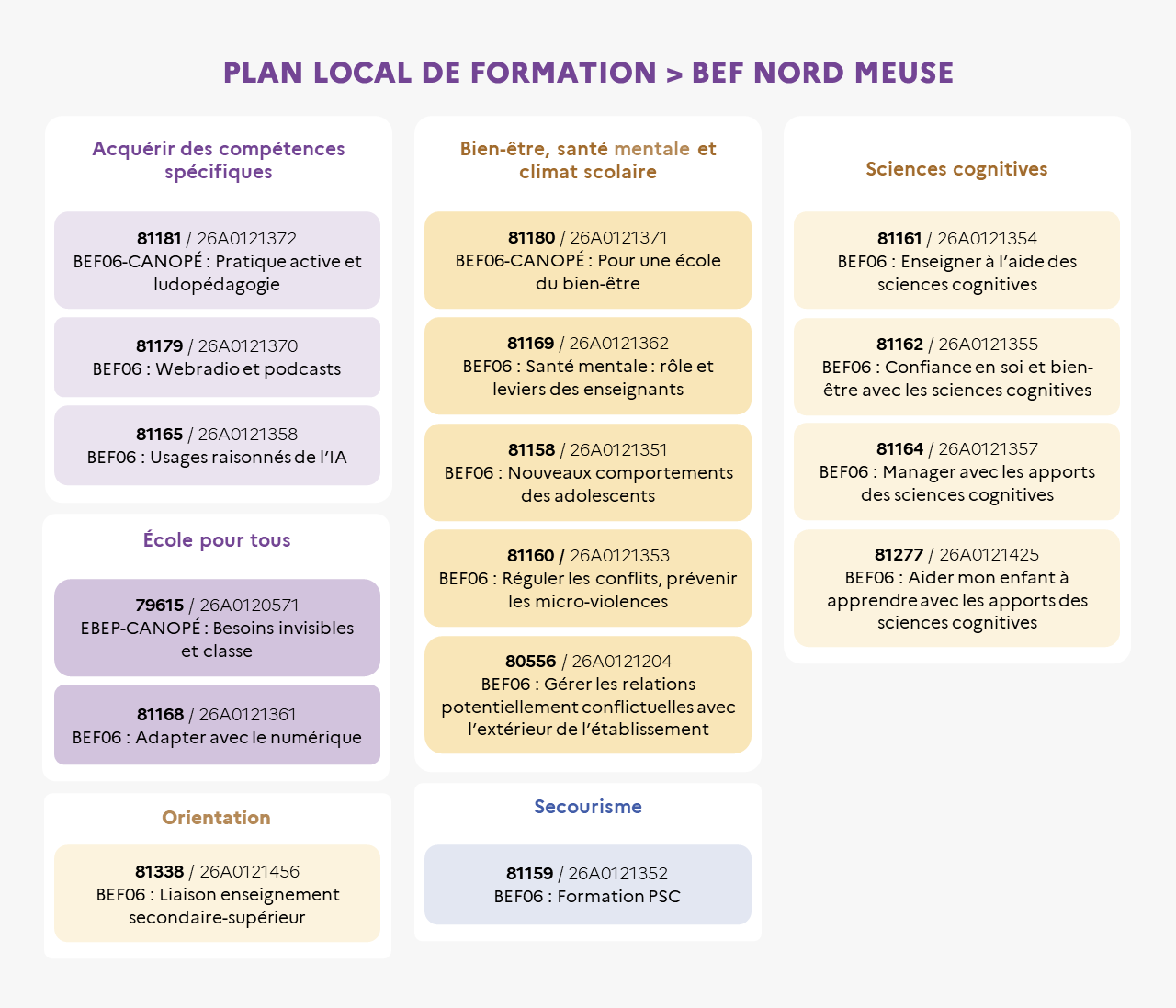 PLAN LOCAL DE FORMATION > BEF NORD MEUSE

Acquérir des compétences spécifiques

81181 / 26A0121372
BEF06-CANOPÉ : Pratique active et ludopédagogie

81179 / 26A0121370
BEF06 : Webradio et podcasts

81165 / 26A0121358
BEF06 : Usages raisonnés de l'IA

École pour tous

79615 / 26A0120571
EBEP-CANOPÉ : Besoins invisibles et classe

81168 / 26A0121361
BEF06 : Adapter avec le numérique

Orientation

81338 / 26A0121456
BEF06 : Liaison enseignement secondaire-supérieur

Bien-être, santé mentale et climat scolaire

81180 / 26A0121371
BEF06-CANOPÉ : Pour une école du bien-être

81169 / 26A0121362
BEF06 : Santé mentale : rôle et leviers des enseignants

81158 / 26A0121351
BEF06 : Nouveaux comportements des adolescents

81160 / 26A0121353
BEF06 : Réguler les conflits, prévenir les micro-violences

80556 / 26A0121204
BEF06 : Gérer les relations potentiellement conflictuelles avec l'extérieur de l'établissement

Secourisme

81159 / 26A0121352
BEF06 : Formation PSC

Sciences cognitives

81161 / 26A0121354
BEF06 : Enseigner à l'aide des sciences cognitives

81162 / 26A0121355
BEF06 : Confiance en soi et bien-être avec les sciences cognitives

81164 / 26A0121357
BEF06 : Manager avec les apports des sciences cognitives

81277 / 26A0121425
BEF06 : Aider mon enfant à apprendre avec les apports des sciences cognitives